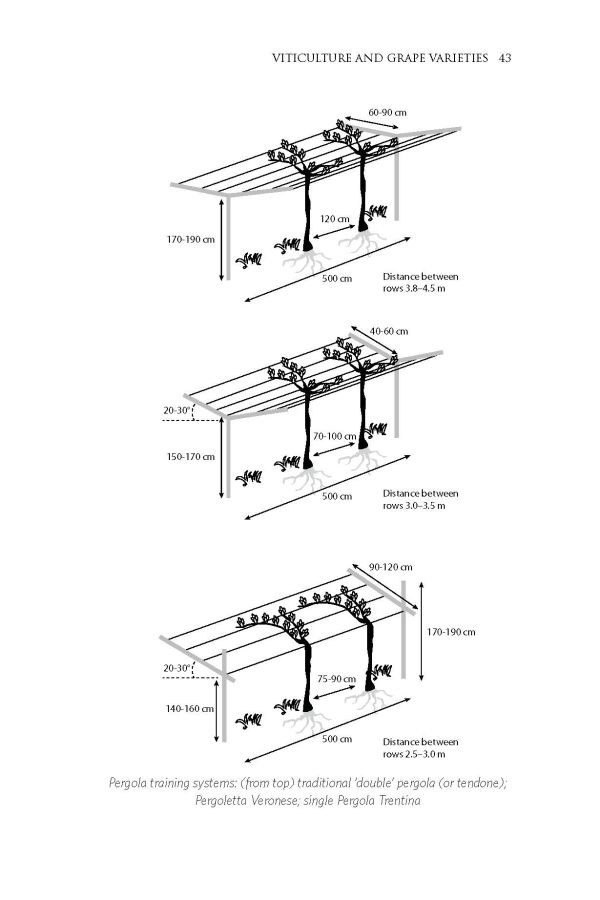 VITICULTURE AND GRAPE VARIETIES 43

60-90 cm

120 cm

170-190 cm

500 cm

Distance between rows 3.8–4.5 m

40-60 cm

20-30°

70-100 cm

150-170 cm

500 cm

Distance between rows 3.0–3.5 m

90-120 cm

170-190 cm

20-30°

75-90 cm

140-160 cm

500 cm

Distance between rows 2.5–3.0 m

Pergola training systems: (from top) traditional 'double' pergola (or tendone); Pergoletta Veronese; single Pergola Trentina