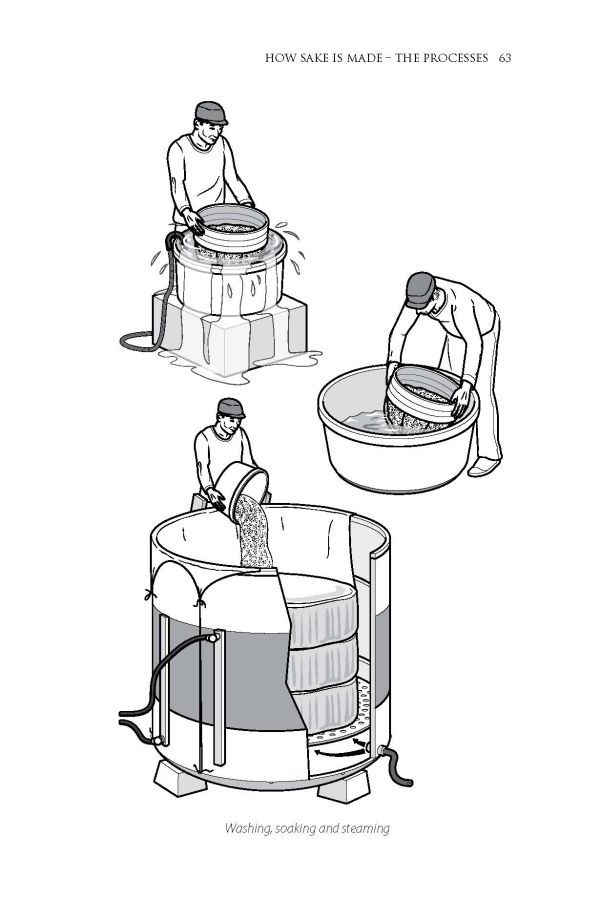 HOW SAKE IS MADE – THE PROCESSES 63

Washing, soaking and steaming