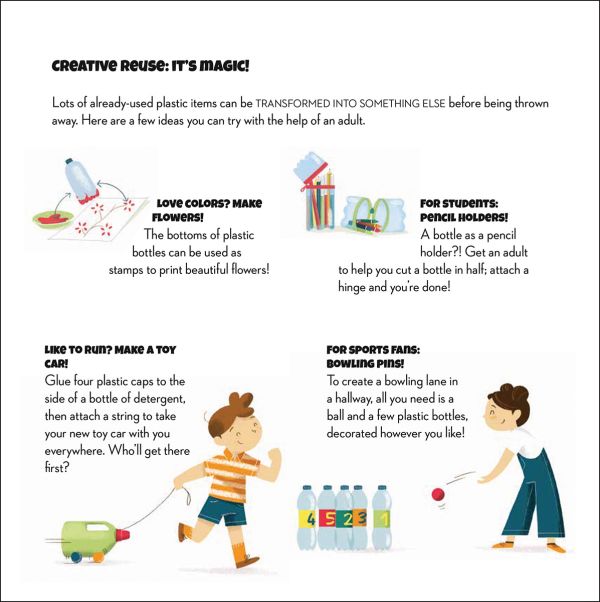 CREATIVE REUSE: IT'S MAGIC!

Lots of already-used plastic items can be TRANSFORMED INTO SOMETHING ELSE before being thrown away. Here are a few ideas you can try with the help of an adult.

LOVE COLORS? MAKE FLOWERS!
The bottoms of plastic bottles can be used as stamps to print beautiful flowers!

FOR STUDENTS: PENCIL HOLDERS!
A bottle as a pencil holder?! Get an adult to help you cut a bottle in half; attach a hinge and you're done!

LIKE TO RUN? MAKE A TOY CAR!
Glue four plastic caps to the side of a bottle of detergent, then attach a string to take your new toy car with you everywhere. Who'll get there first?

FOR SPORTS FANS: BOWLING PINS!
To create a bowling lane in a hallway, all you need is a ball and a few plastic bottles, decorated however you like!

4 5 2 3 1